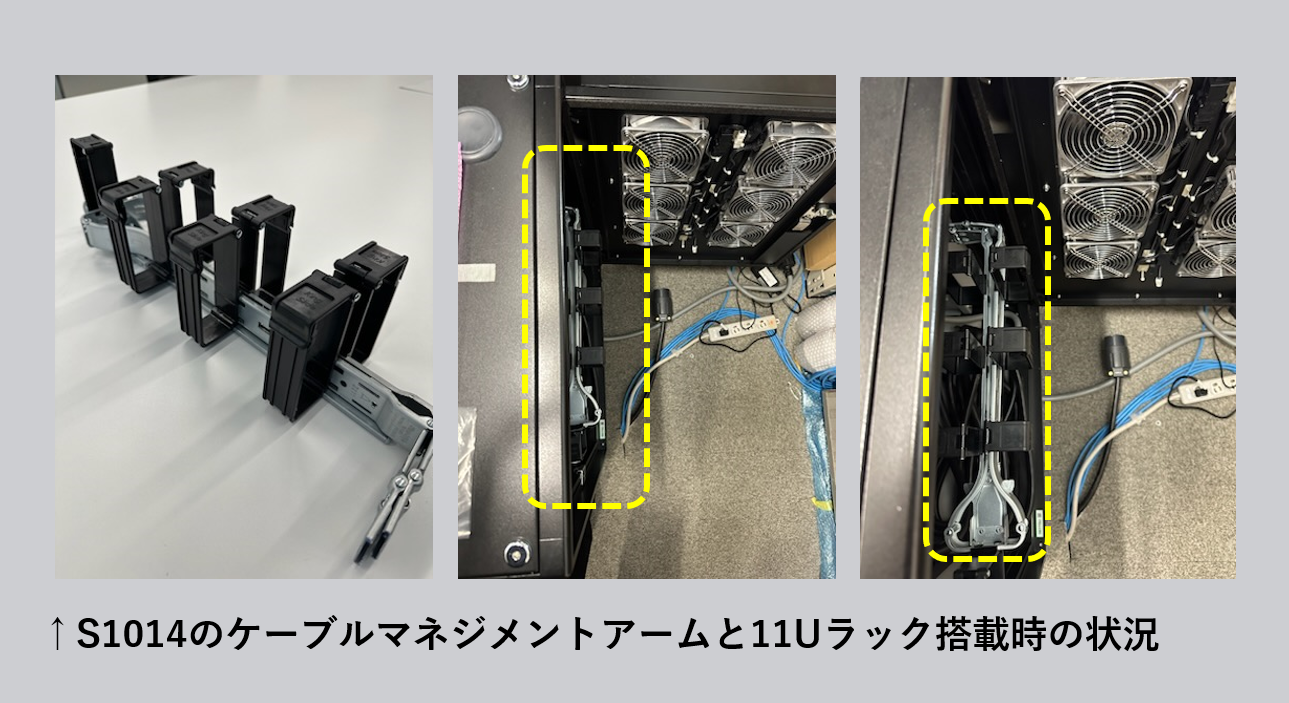 ↑ S1014のケーブルマネジメントアームと11Uラック搭載時の状況